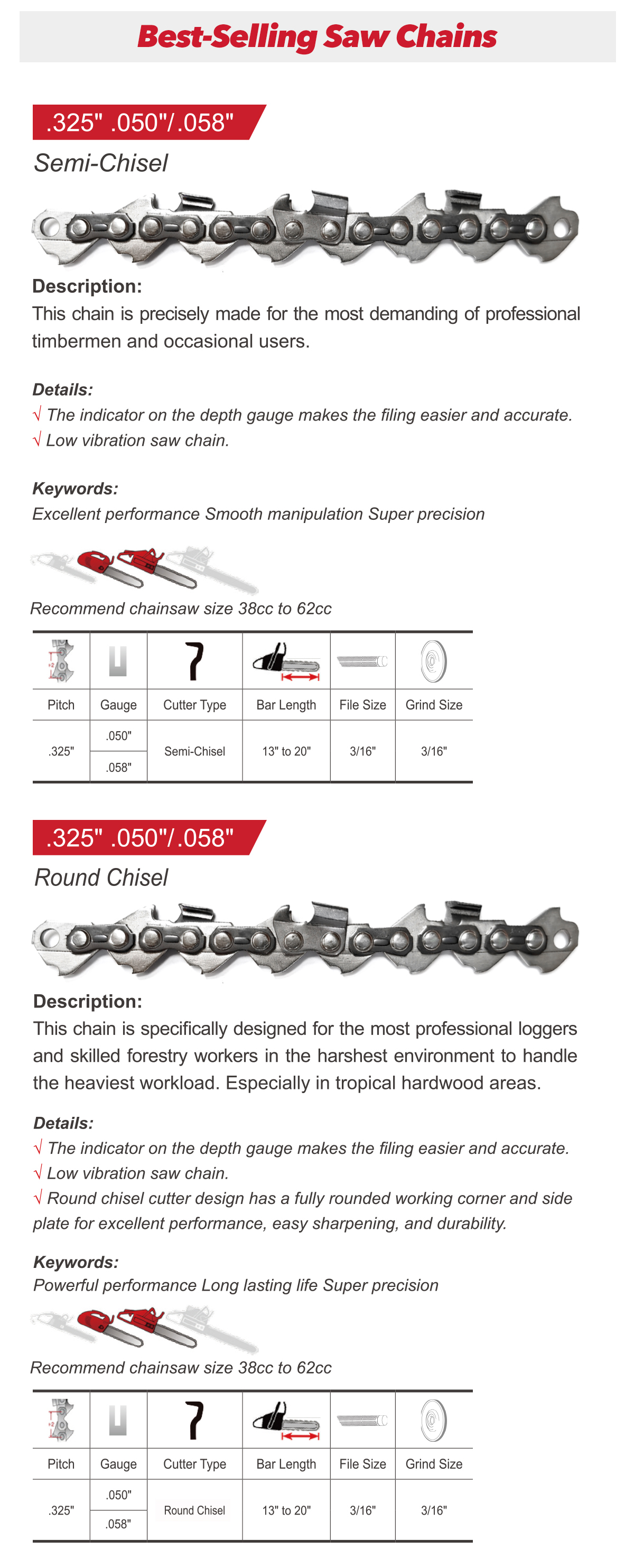 Best-Selling Saw Chains

.325" .050"/.058"

Semi-Chisel

Description:
This chain is precisely made for the most demanding of professional timbermen and occasional users.

Details:
√ The indicator on the depth gauge makes the filing easier and accurate.
√ Low vibration saw chain.

Keywords:
Excellent performance Smooth manipulation Super precision

Recommend chainsaw size 38cc to 62cc

| Pitch | Gauge | Cutter Type | Bar Length | File Size | Grind Size |
|---|---|---|---|---|---|
| .325" | .050" | Semi-Chisel | 13" to 20" | 3/16" | 3/16" |
| | .058" | | | | |

.325" .050"/.058"

Round Chisel

Description:
This chain is specifically designed for the most professional loggers and skilled forestry workers in the harshest environment to handle the heaviest workload. Especially in tropical hardwood areas.

Details:
√ The indicator on the depth gauge makes the filing easier and accurate.
√ Low vibration saw chain.
√ Round chisel cutter design has a fully rounded working corner and side plate for excellent performance, easy sharpening, and durability.

Keywords:
Powerful performance Long lasting life Super precision

Recommend chainsaw size 38cc to 62cc

| Pitch | Gauge | Cutter Type | Bar Length | File Size | Grind Size |
|---|---|---|---|---|---|
| .325" | .050" | Round Chisel | 13" to 20" | 3/16" | 3/16" |
| | .058" | | | | |