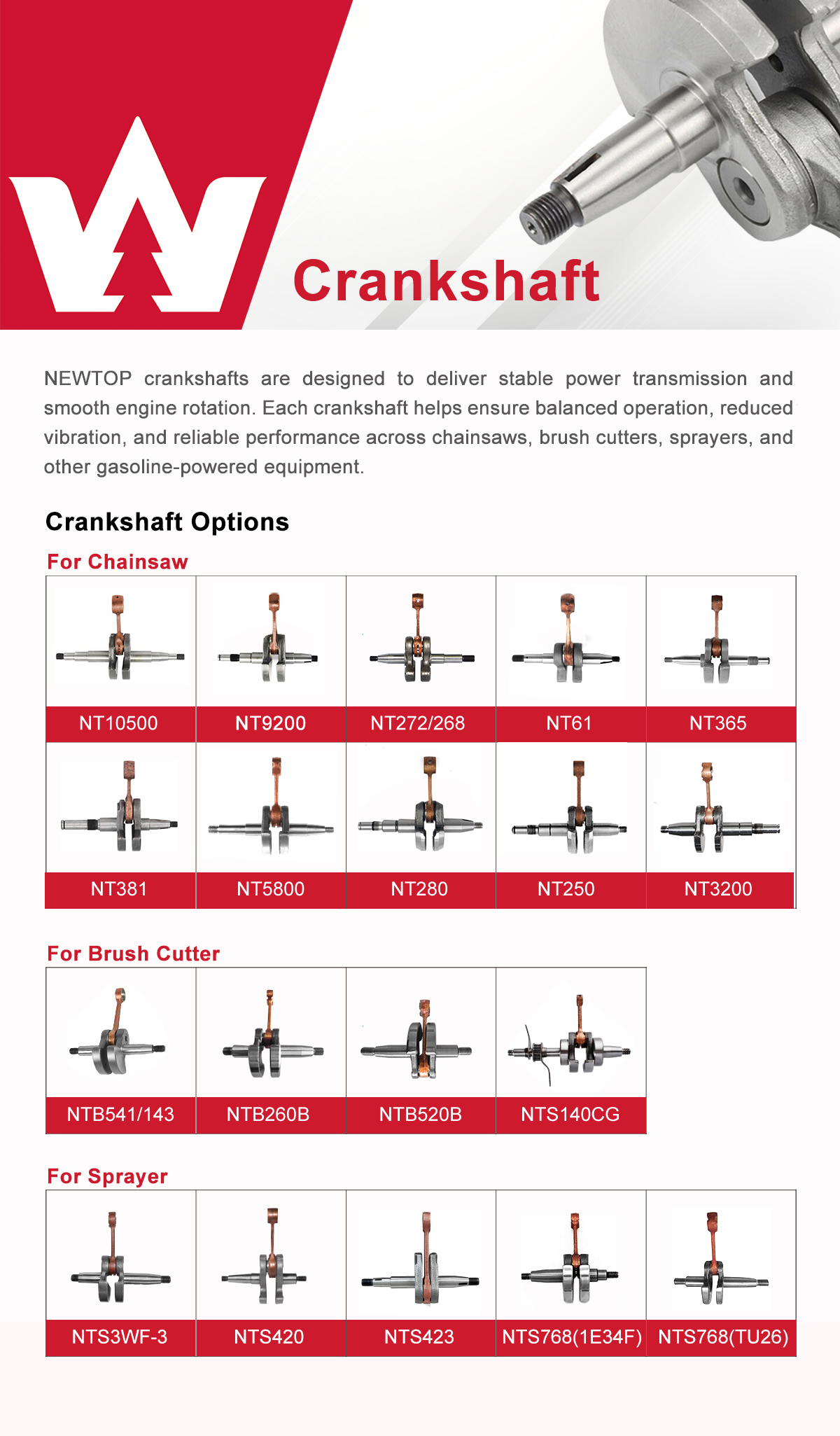 Crankshaft

NEWTOP crankshafts are designed to deliver stable power transmission and smooth engine rotation. Each crankshaft helps ensure balanced operation, reduced vibration, and reliable performance across chainsaws, brush cutters, sprayers, and other gasoline-powered equipment.

Crankshaft Options

For Chainsaw

| NT10500 | NT9200 | NT272/268 | NT61 | NT365 |
|---|---|---|---|---|
| NT381 | NT5800 | NT280 | NT250 | NT3200 |

For Brush Cutter

| NTB541/143 | NTB260B | NTB520B | NTS140CG |
|---|---|---|---|

For Sprayer

| NTS3WF-3 | NTS420 | NTS423 | NTS768(1E34F) | NTS768(TU26) |
|---|---|---|---|---|