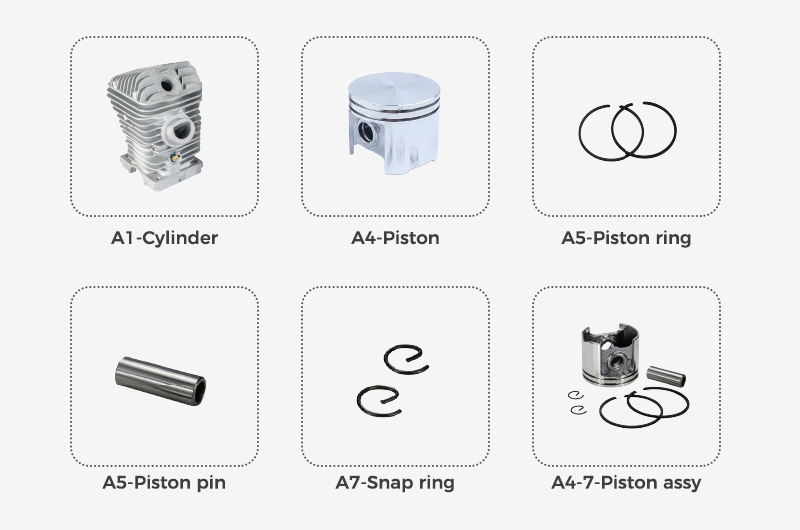 A1-Cylinder

A4-Piston

A5-Piston ring

A5-Piston pin

A7-Snap ring

A4-7-Piston assy